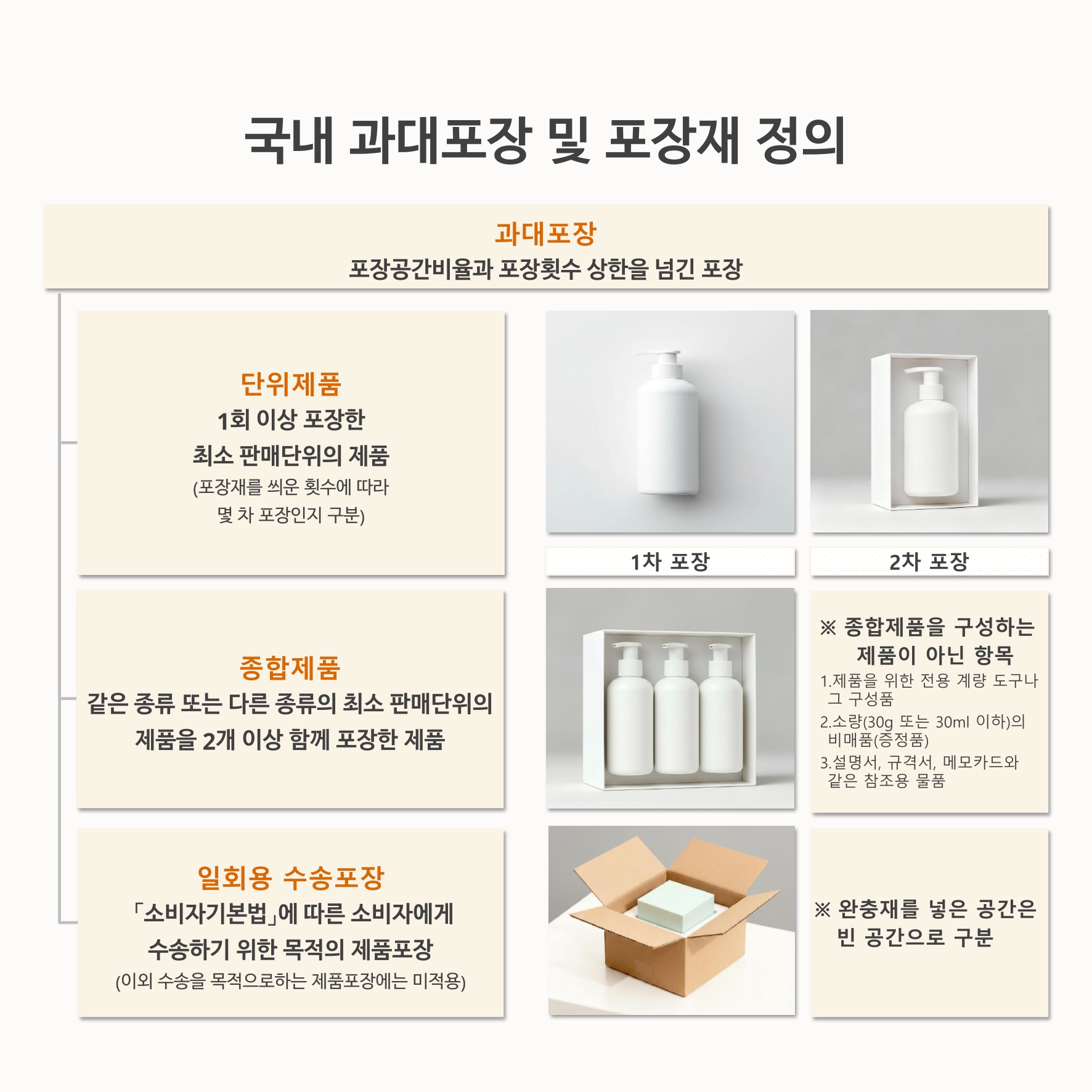 국내 과대포장 및 포장재 정의

과대포장
포장공간비율과 포장횟수 상한을 넘긴 포장

단위제품
1회 이상 포장한
최소 판매단위의 제품
(포장재를 씌운 횟수에 따라
몇 차 포장인지 구분)

1차 포장

2차 포장

종합제품
같은 종류 또는 다른 종류의 최소 판매단위의 제품을 2개 이상 함께 포장한 제품

※ 종합제품을 구성하는 제품이 아닌 항목
1.제품을 위한 전용 계량 도구나 그 구성품
2.소량(30g 또는 30ml 이하)의 비매품(증정품)
3.설명서, 규격서, 메모카드와 같은 참조용 물품

일회용 수송포장
「소비자기본법」에 따른 소비자에게 수송하기 위한 목적의 제품포장
(이외 수송을 목적으로하는 제품포장에는 미적용)

※ 완충재를 넣은 공간은 빈 공간으로 구분