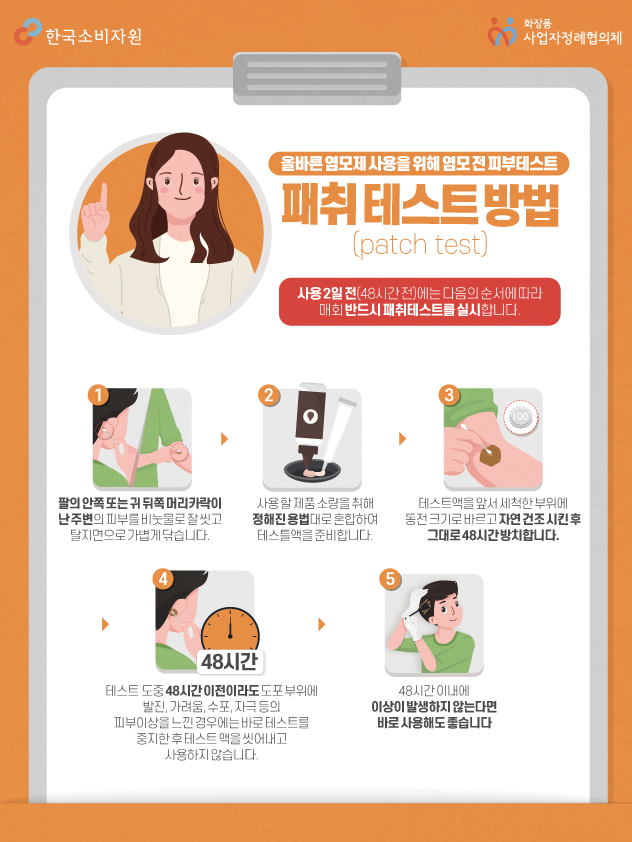 한국소비자원

화장품
사업자정례협의체

올바른 염모제 사용을 위해 염모 전 피부테스트

패취 테스트 방법

(patch test)

사용 2일 전(48시간 전)에는 다음의 순서에 따라 매회 반드시 패취테스트를 실시합니다.

1

팔의 안쪽 또는 귀 뒤쪽 머리카락이 난 주변의 피부를 비눗물로 잘 씻고 탈지면으로 가볍게 닦습니다.

2

사용할 제품 소량을 취해 정해진 용법대로 혼합하여 테스트액을 준비합니다.

3

100

테스트액을 앞서 세척한 부위에 동전 크기로 바르고 자연 건조 시킨 후 그대로 48시간 방치합니다.

4

48시간

테스트 도중 48시간 이전이라도 도포 부위에 발진, 가려움, 수포, 자극 등의 피부이상을 느낀 경우에는 바로 테스트를 중지한 후 테스트 액을 씻어내고 사용하지 않습니다.

5

48시간 이내에 이상이 발생하지 않는다면 바로 사용해도 좋습니다